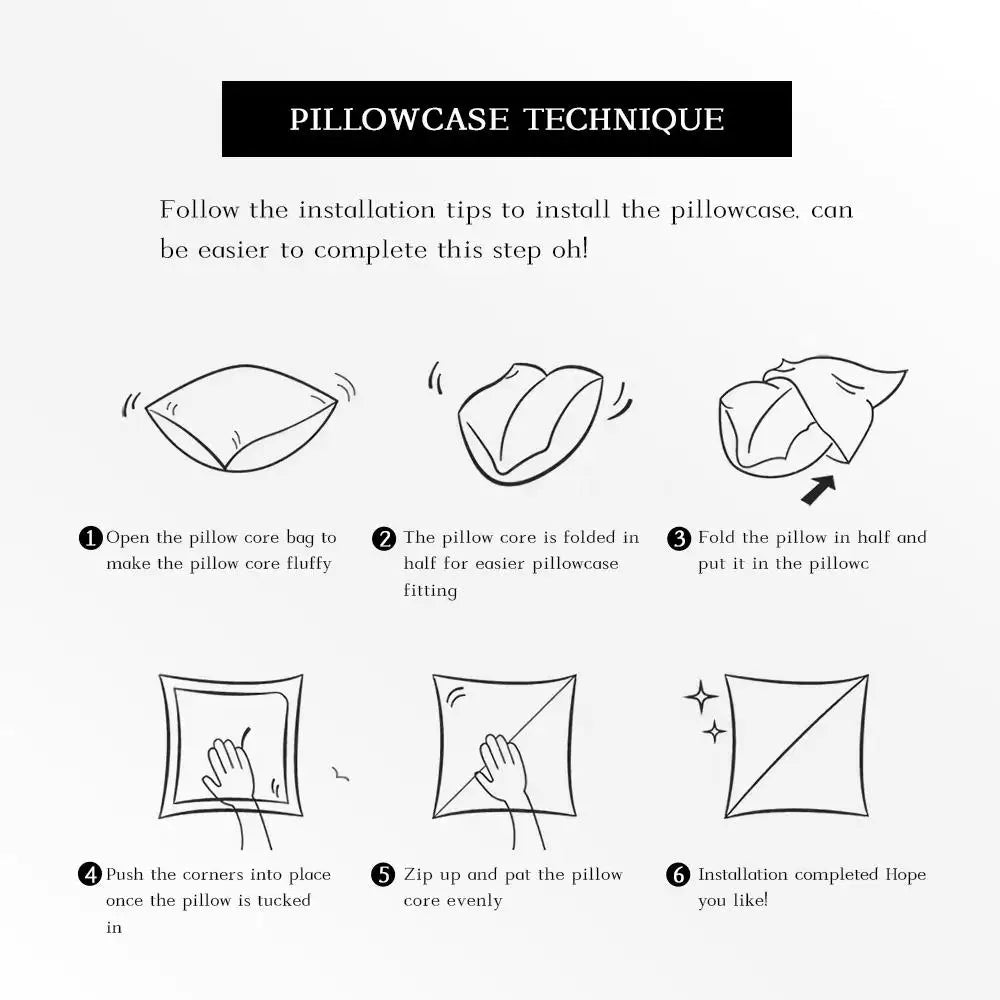 PILLOWCASE TECHNIQUE

Follow the installation tips to install the pillowcase. can be easier to complete this step oh!

1 Open the pillow core bag to make the pillow core fluffy

2 The pillow core is folded in half for easier pillowcase fitting

3 Fold the pillow in half and put it in the pillowc

4 Push the corners into place once the pillow is tucked in

5 Zip up and pat the pillow core evenly

6 Installation completed Hope you like!