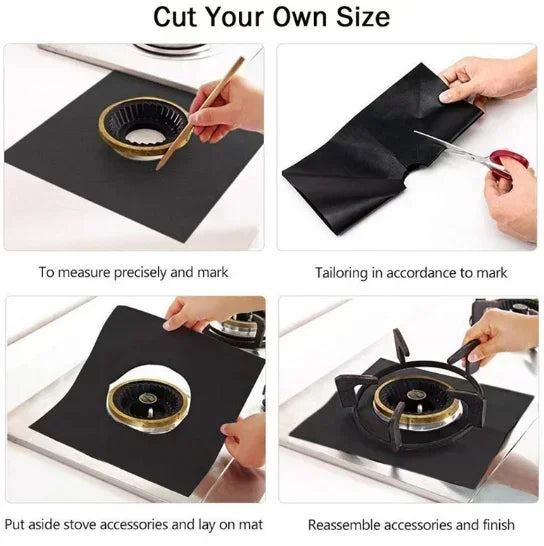 Cut Your Own Size

To measure precisely and mark

Tailoring in accordance to mark

Put aside stove accessories and lay on mat

Reassemble accessories and finish