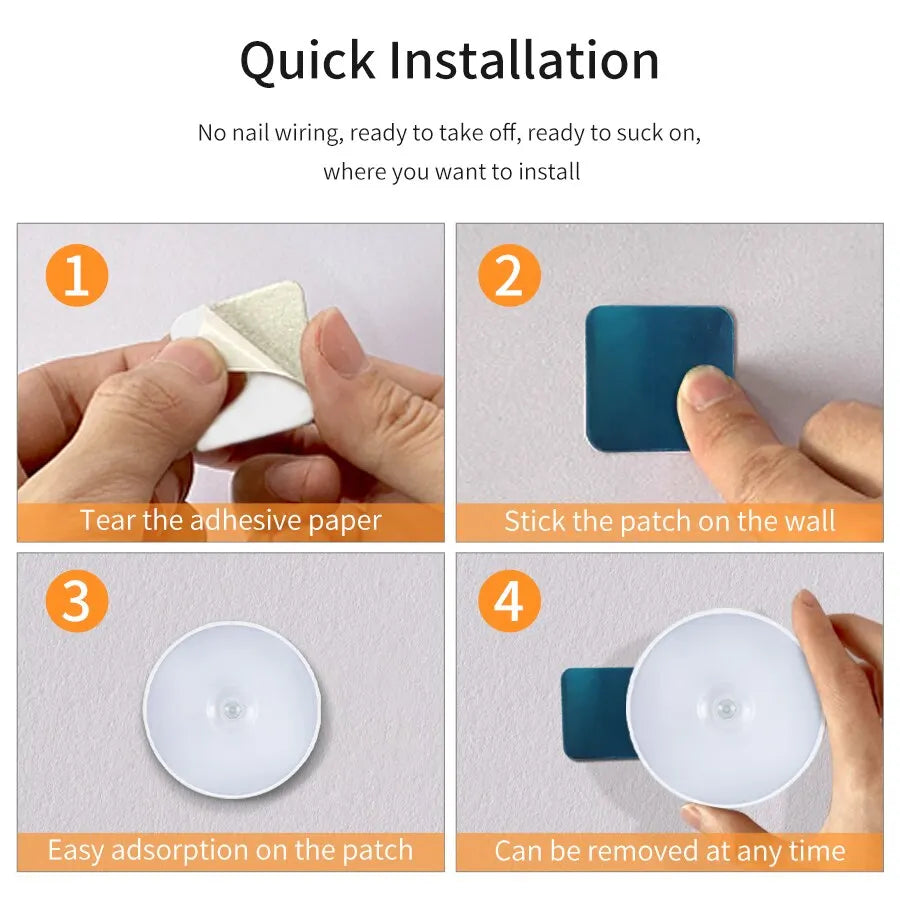 Quick Installation

No nail wiring, ready to take off, ready to suck on, where you want to install

1

Tear the adhesive paper

2

Stick the patch on the wall

3

Easy adsorption on the patch

4

Can be removed at any time