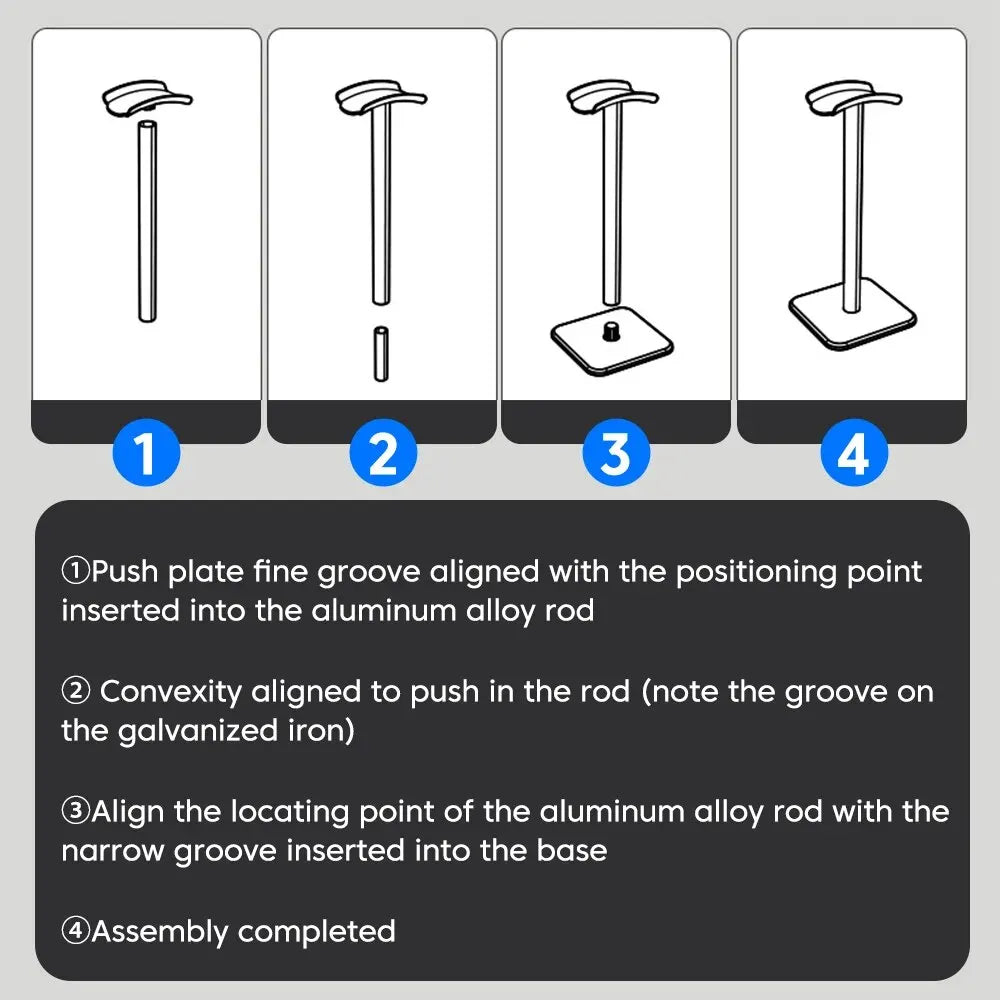 1

2

3

4

①Push plate fine groove aligned with the positioning point inserted into the aluminum alloy rod

② Convexity aligned to push in the rod (note the groove on the galvanized iron)

③Align the locating point of the aluminum alloy rod with the narrow groove inserted into the base

④Assembly completed