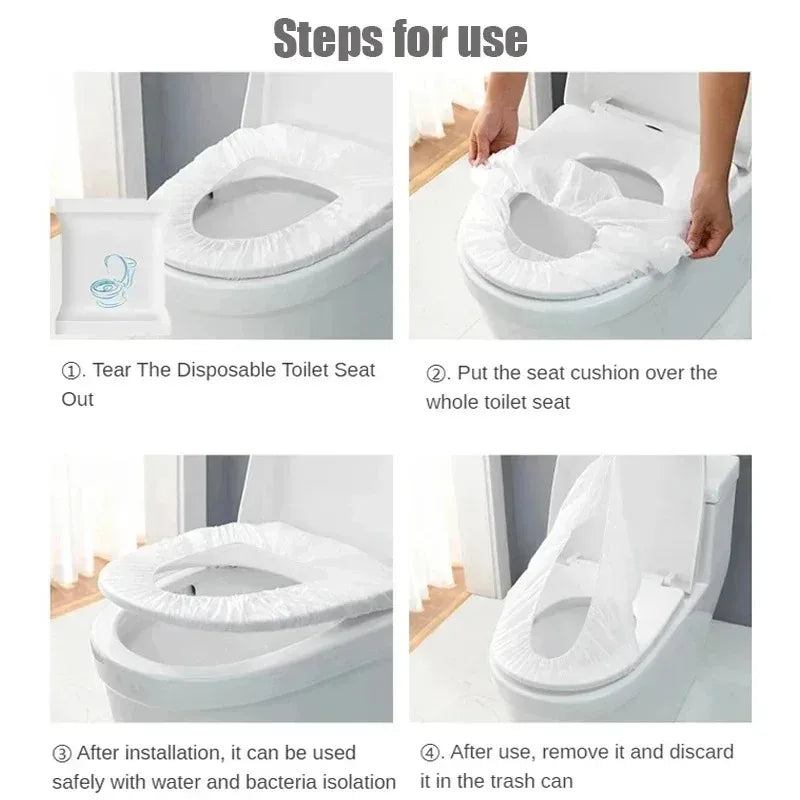 Steps for use

①. Tear The Disposable Toilet Seat Out

②. Put the seat cushion over the whole toilet seat

③ After installation, it can be used safely with water and bacteria isolation

④. After use, remove it and discard it in the trash can